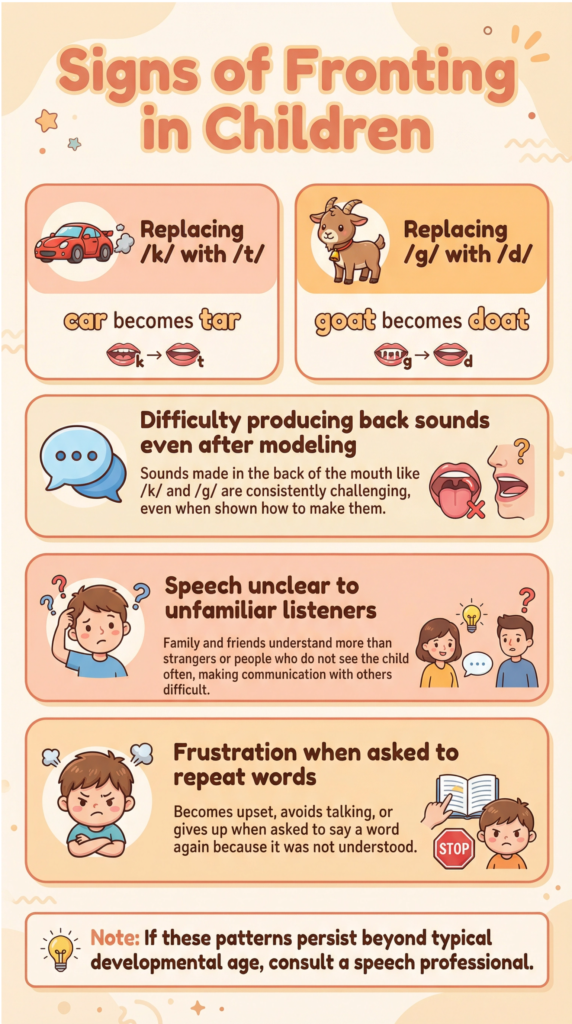 Signs of Fronting in Children

Replacing /k/ with /t/

car becomes tar

k → t

Replacing /g/ with /d/

goat becomes doat

g → d

Difficulty producing back sounds even after modeling

Sounds made in the back of the mouth like /k/ and /g/ are consistently challenging, even when shown how to make them.

Speech unclear to unfamiliar listeners

Family and friends understand more than strangers or people who do not see the child often, making communication with others difficult.

Frustration when asked to repeat words

Becomes upset, avoids talking, or gives up when asked to say a word again because it was not understood.

STOP

Note: If these patterns persist beyond typical developmental age, consult a speech professional.